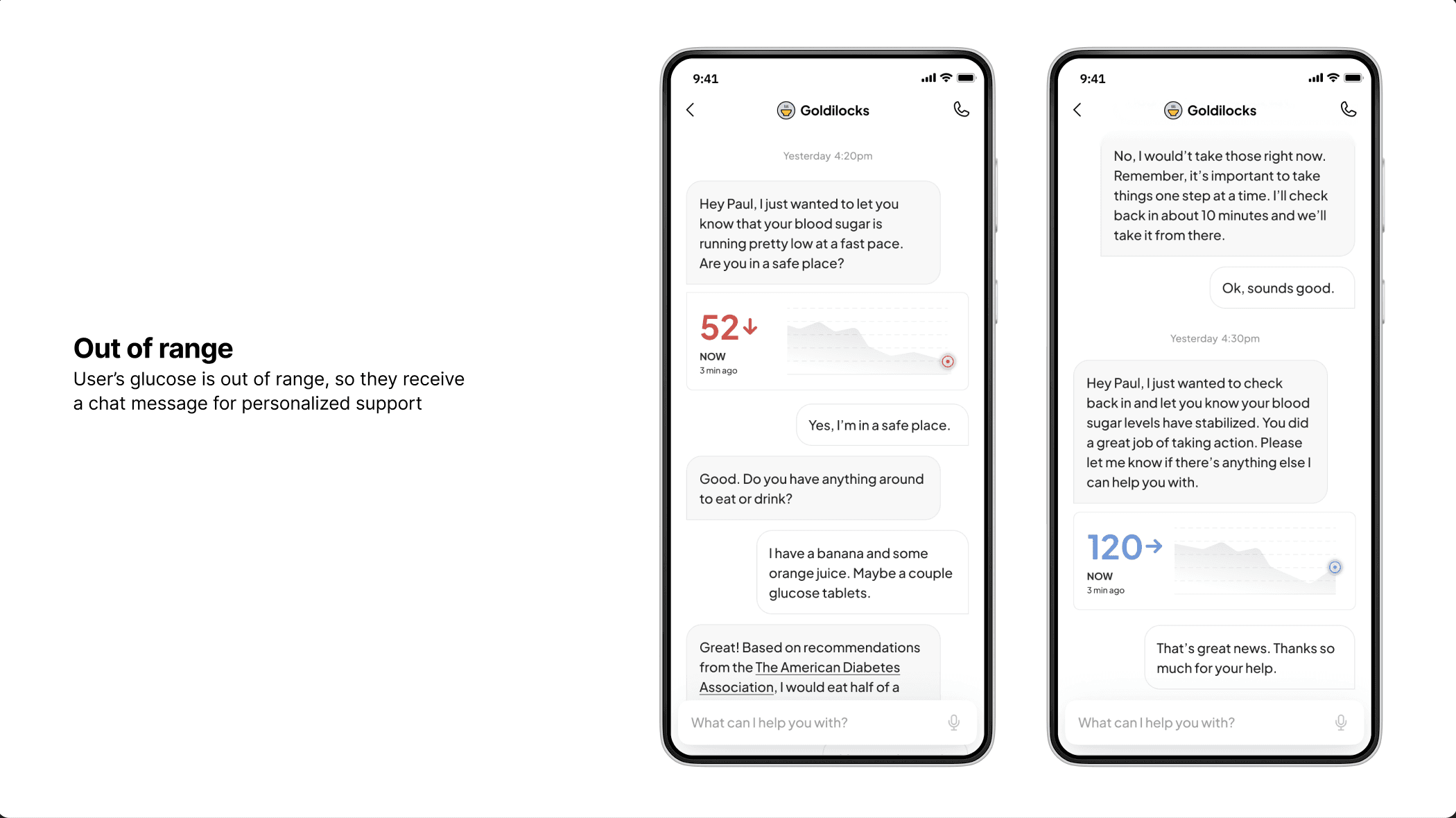 Out of range
User's glucose is out of range, so they receive a chat message for personalized support

9:41

Goldilocks

Yesterday 4:20pm

Hey Paul, I just wanted to let you know that your blood sugar is running pretty low at a fast pace. Are you in a safe place?

52↓
NOW
3 min ago

Yes, I'm in a safe place.

Good. Do you have anything around to eat or drink?

I have a banana and some orange juice. Maybe a couple glucose tablets.

Great! Based on recommendations from the The American Diabetes Association, I would eat half of a

What can I help you with?

9:41

Goldilocks

No, I would't take those right now. Remember, it's important to take things one step at a time. I'll check back in about 10 minutes and we'll take it from there.

Ok, sounds good.

Yesterday 4:30pm

Hey Paul, I just wanted to check back in and let you know your blood sugar levels have stabilized. You did a great job of taking action. Please let me know if there's anything else I can help you with.

120→
NOW
3 min ago

That's great news. Thanks so much for your help.

What can I help you with?